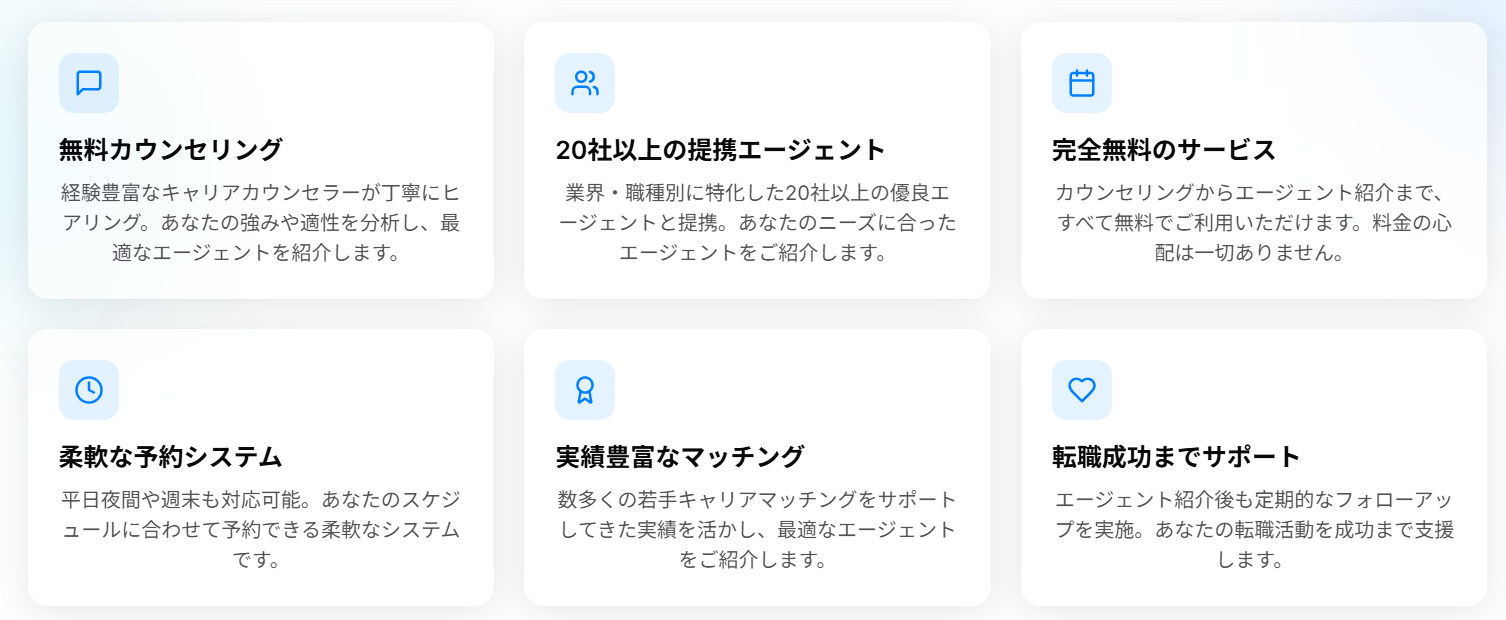 無料カウンセリング

経験豊富なキャリアカウンセラーが丁寧にヒアリング。あなたの強みや適性を分析し、最適なエージェントを紹介します。

20社以上の提携エージェント

業界・職種別に特化した20社以上の優良エージェントと提携。あなたのニーズに合ったエージェントをご紹介します。

完全無料のサービス

カウンセリングからエージェント紹介まで、すべて無料でご利用いただけます。料金の心配は一切ありません。

柔軟な予約システム

平日夜間や週末も対応可能。あなたのスケジュールに合わせて予約できる柔軟なシステムです。

実績豊富なマッチング

数多くの若手キャリアマッチングをサポートしてきた実績を活かし、最適なエージェントをご紹介します。

転職成功までサポート

エージェント紹介後も定期的なフォローアップを実施。あなたの転職活動を成功まで支援します。